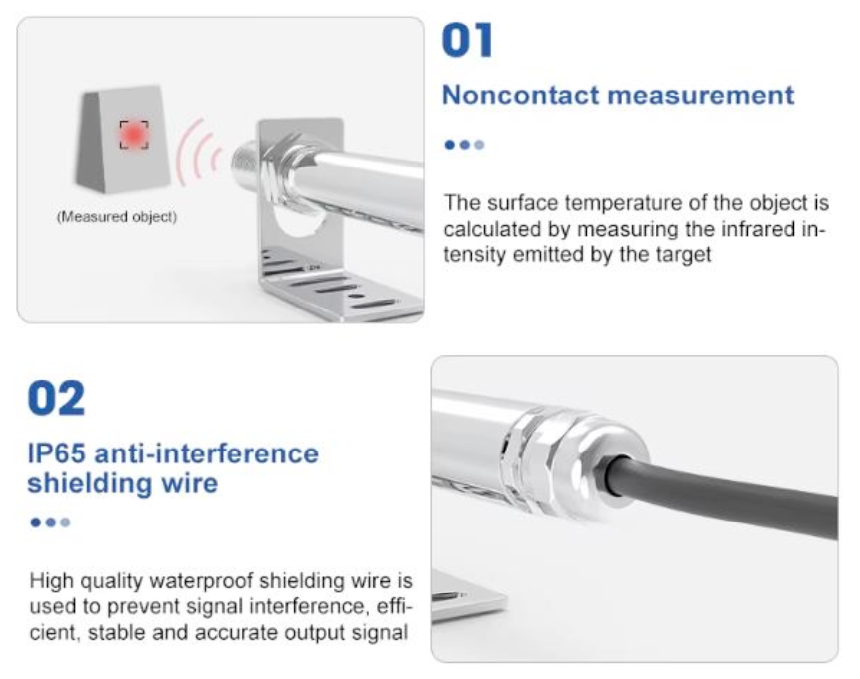 (Measured object)

01

Noncontact measurement

The surface temperature of the object is calculated by measuring the infrared intensity emitted by the target

02

IP65 anti-interference shielding wire

High quality waterproof shielding wire is used to prevent signal interference, efficient, stable and accurate output signal